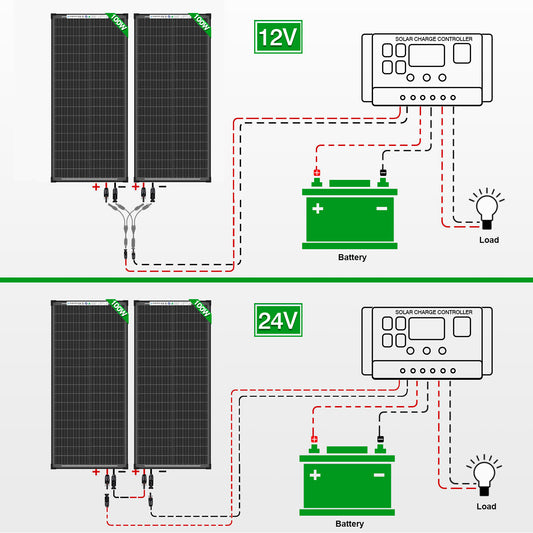 100W
100W
12V
SOLAR CHARGE CONTROLLER
+ − + −
+ −
Battery
Load

100W
100W
24V
SOLAR CHARGE CONTROLLER
+ − + −
+ −
Battery
Load